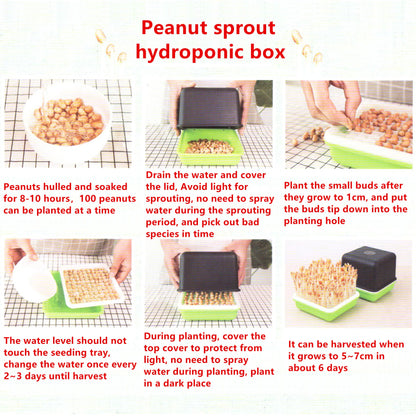 Peanut sprout hydroponic box

Peanuts hulled and soaked for 8-10 hours, 100 peanuts can be planted at a time

Drain the water and cover the lid, Avoid light for sprouting, no need to spray water during the sprouting period, and pick out bad species in time

Plant the small buds after they grow to 1cm, and put the buds tip down into the planting hole

The water level should not touch the seeding tray, change the water once every 2~3 days until harvest

During planting, cover the top cover to protect from light, no need to spray water during planting, plant in a dark place

It can be harvested when it grows to 5~7cm in about 6 days