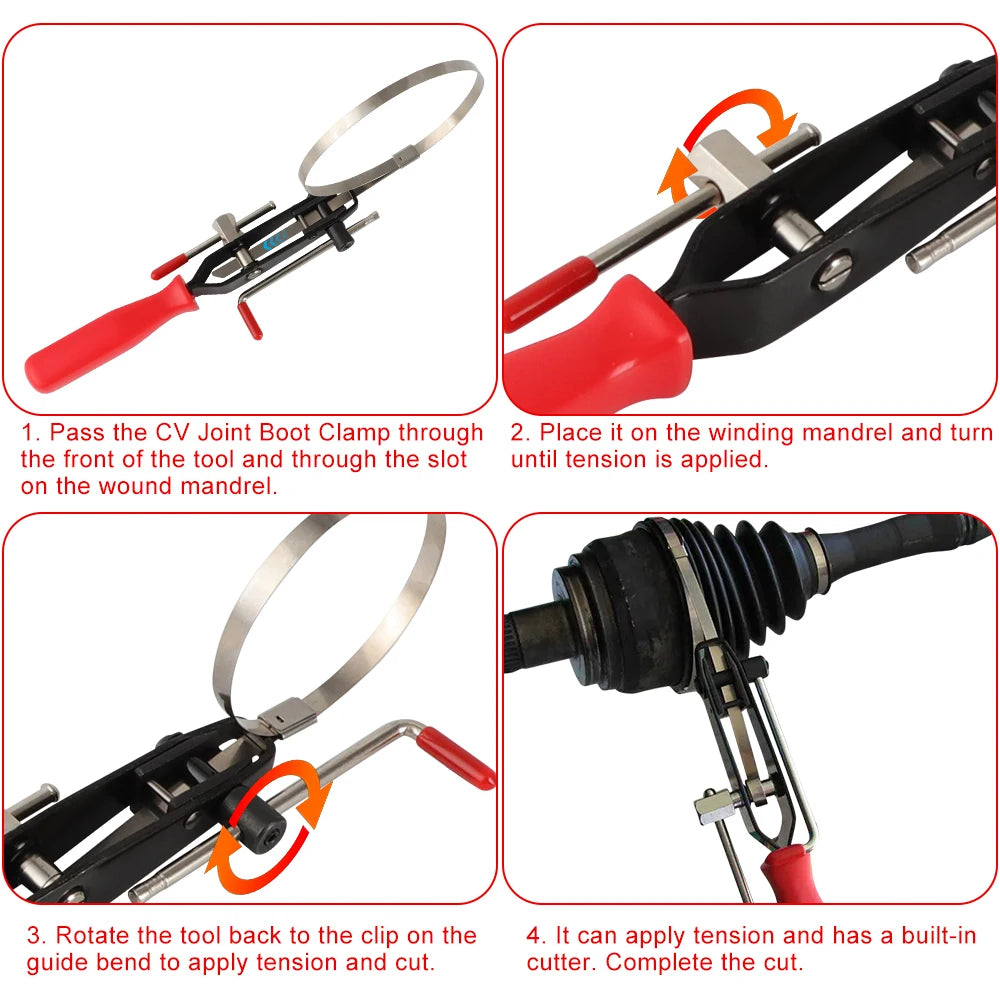 1. Pass the CV Joint Boot Clamp through the front of the tool and through the slot on the wound mandrel.

2. Place it on the winding mandrel and turn until tension is applied.

3. Rotate the tool back to the clip on the guide bend to apply tension and cut.

4. It can apply tension and has a built-in cutter. Complete the cut.