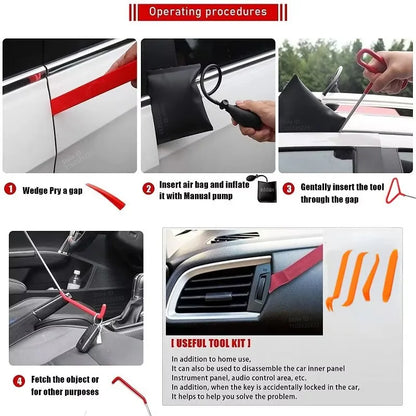 Operating procedures

1 Wedge Pry a gap

2 Insert air bag and inflate it with Manual pump

3 Gentally insert the tool through the gap

4 Fetch the object or for other purposes

[ USEFUL TOOL KIT ]

In addition to home use,
It can also be used to disassemble the car inner panel
Instrument panel, audio control area, etc.
In addition, when the key is accidentally locked in the car,
It helps to help you solve the problem.