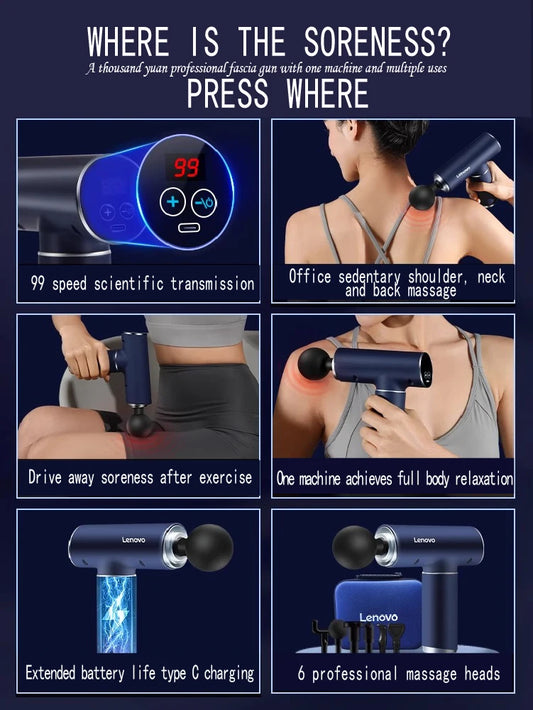 WHERE IS THE SORENESS?

A thousand yuan professional fascia gun with one machine and multiple uses

PRESS WHERE

99

99 speed scientific transmission

Lenovo

Office sedentary shoulder, neck and back massage

Drive away soreness after exercise

One machine achieves full body relaxation

Lenovo

Extended battery life type C charging

Lenovo

Lenovo

6 professional massage heads