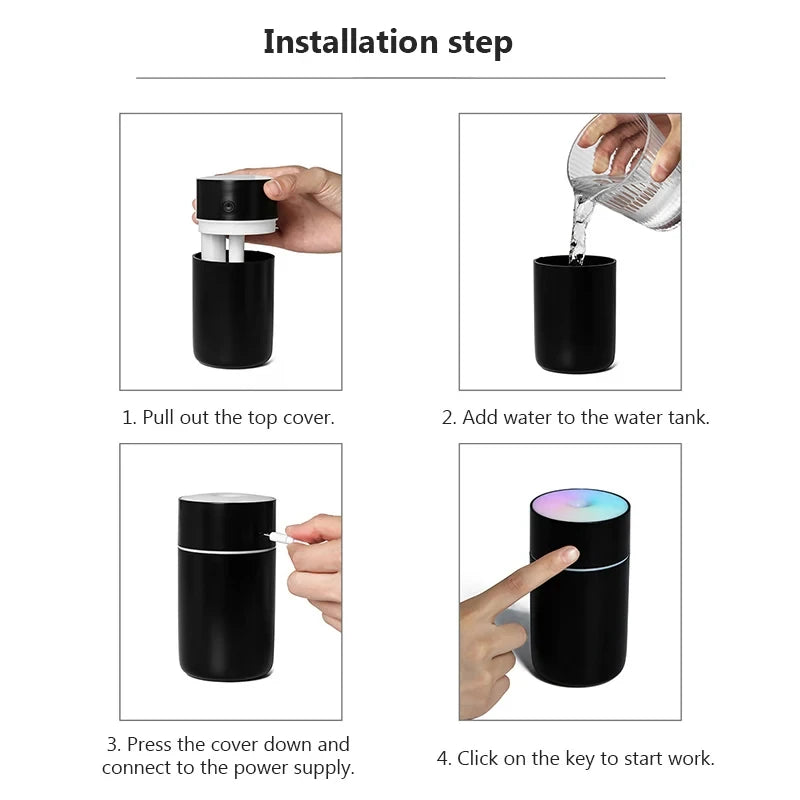 Installation step

1. Pull out the top cover.

2. Add water to the water tank.

3. Press the cover down and connect to the power supply.

4. Click on the key to start work.